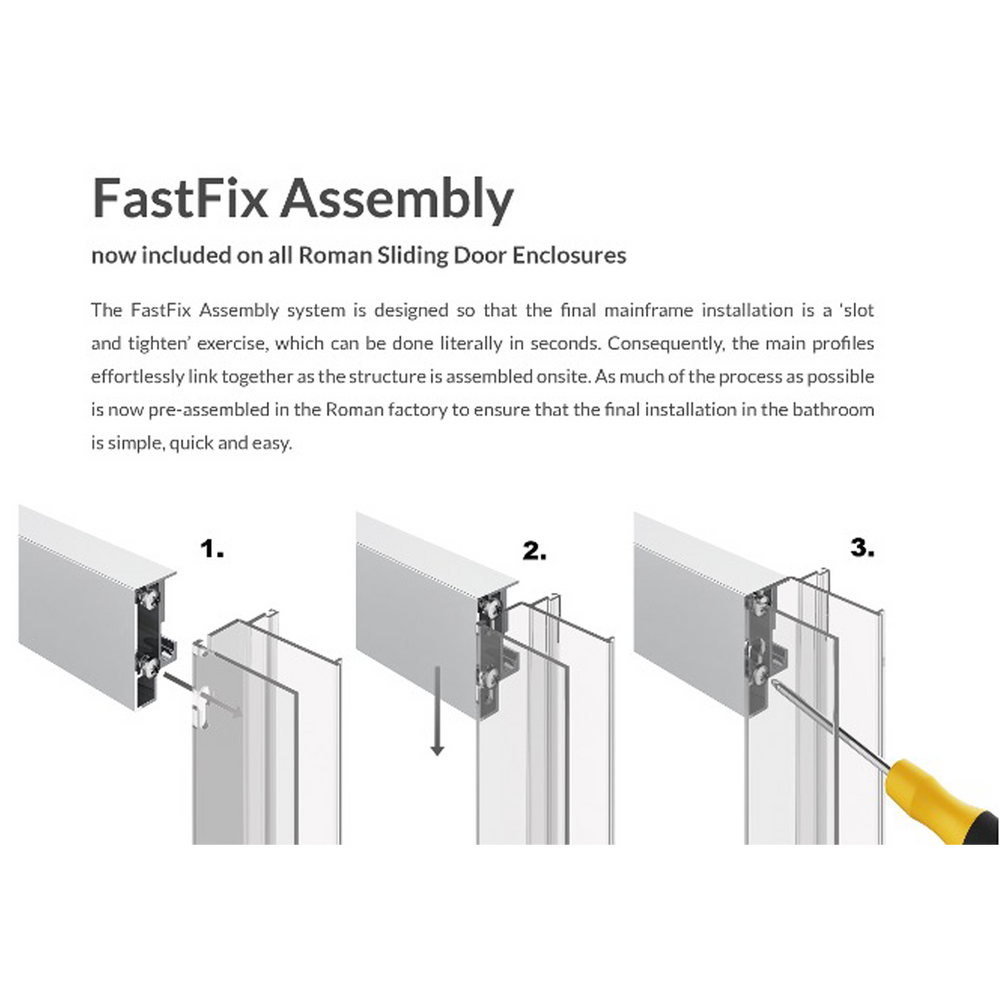 FastFix Assembly

now included on all Roman Sliding Door Enclosures

The FastFix Assembly system is designed so that the final mainframe installation is a 'slot and tighten' exercise, which can be done literally in seconds. Consequently, the main profiles effortlessly link together as the structure is assembled onsite. As much of the process as possible is now pre-assembled in the Roman factory to ensure that the final installation in the bathroom is simple, quick and easy.

1.

2.

3.